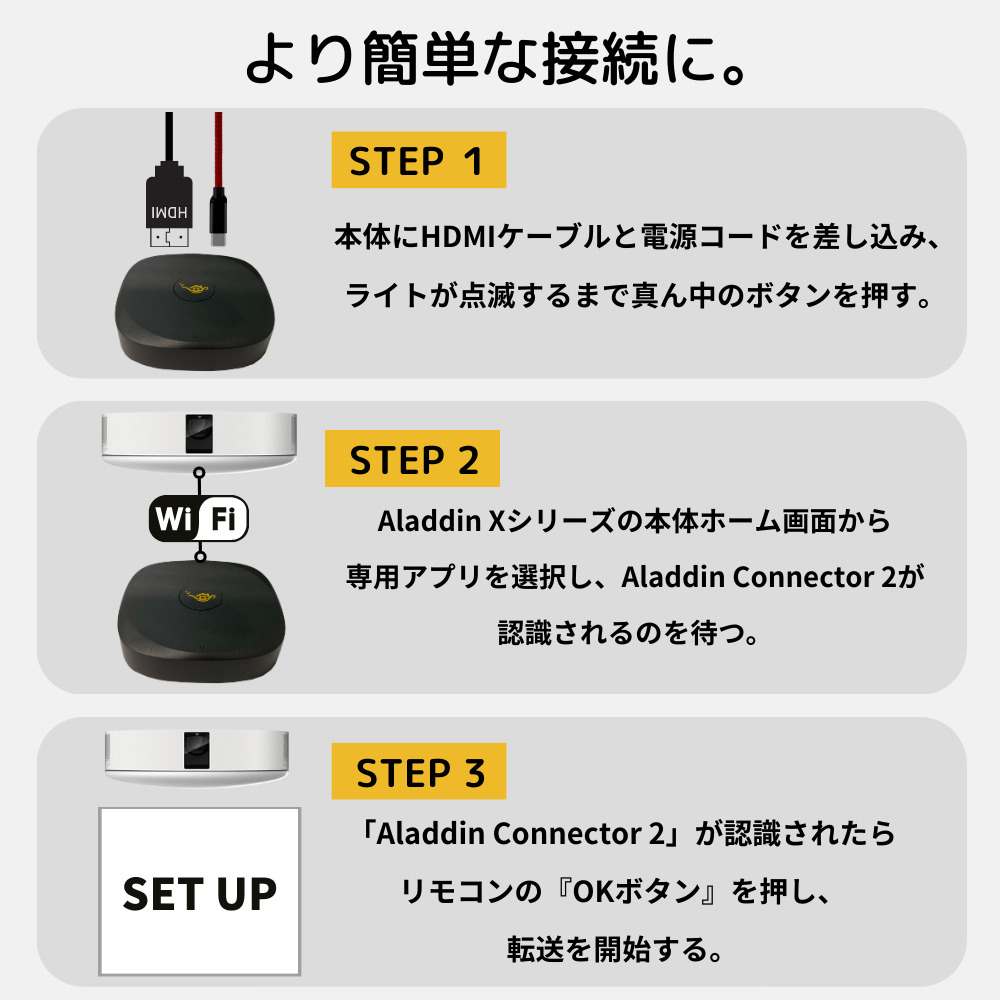 より簡単な接続に。

HDMI

STEP 1

本体にHDMIケーブルと電源コードを差し込み、ライトが点滅するまで真ん中のボタンを押す。

Wi Fi

STEP 2

Aladdin Xシリーズの本体ホーム画面から専用アプリを選択し、Aladdin Connector 2が認識されるのを待つ。

SET UP

STEP 3

「Aladdin Connector 2」が認識されたらリモコンの『OKボタン』を押し、転送を開始する。