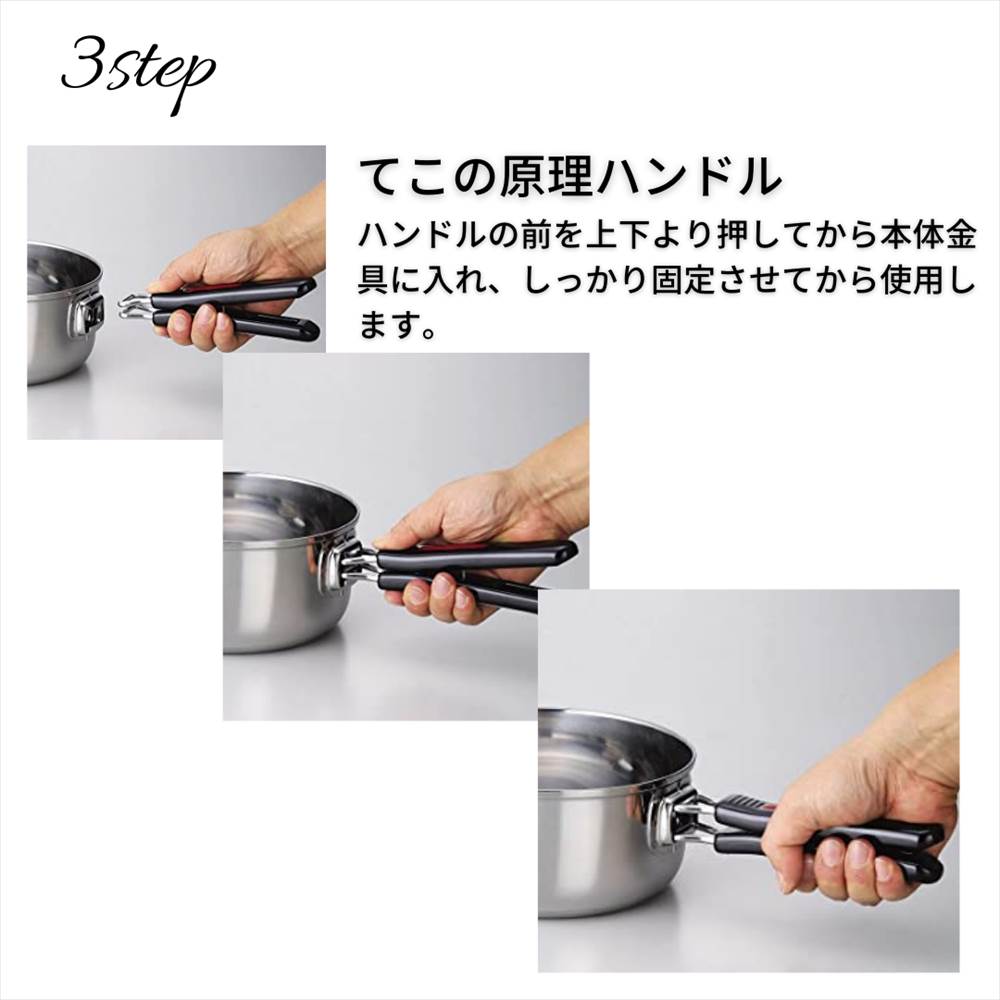 3step

てこの原理ハンドル

ハンドルの前を上下より押してから本体金具に入れ、しっかり固定させてから使用します。