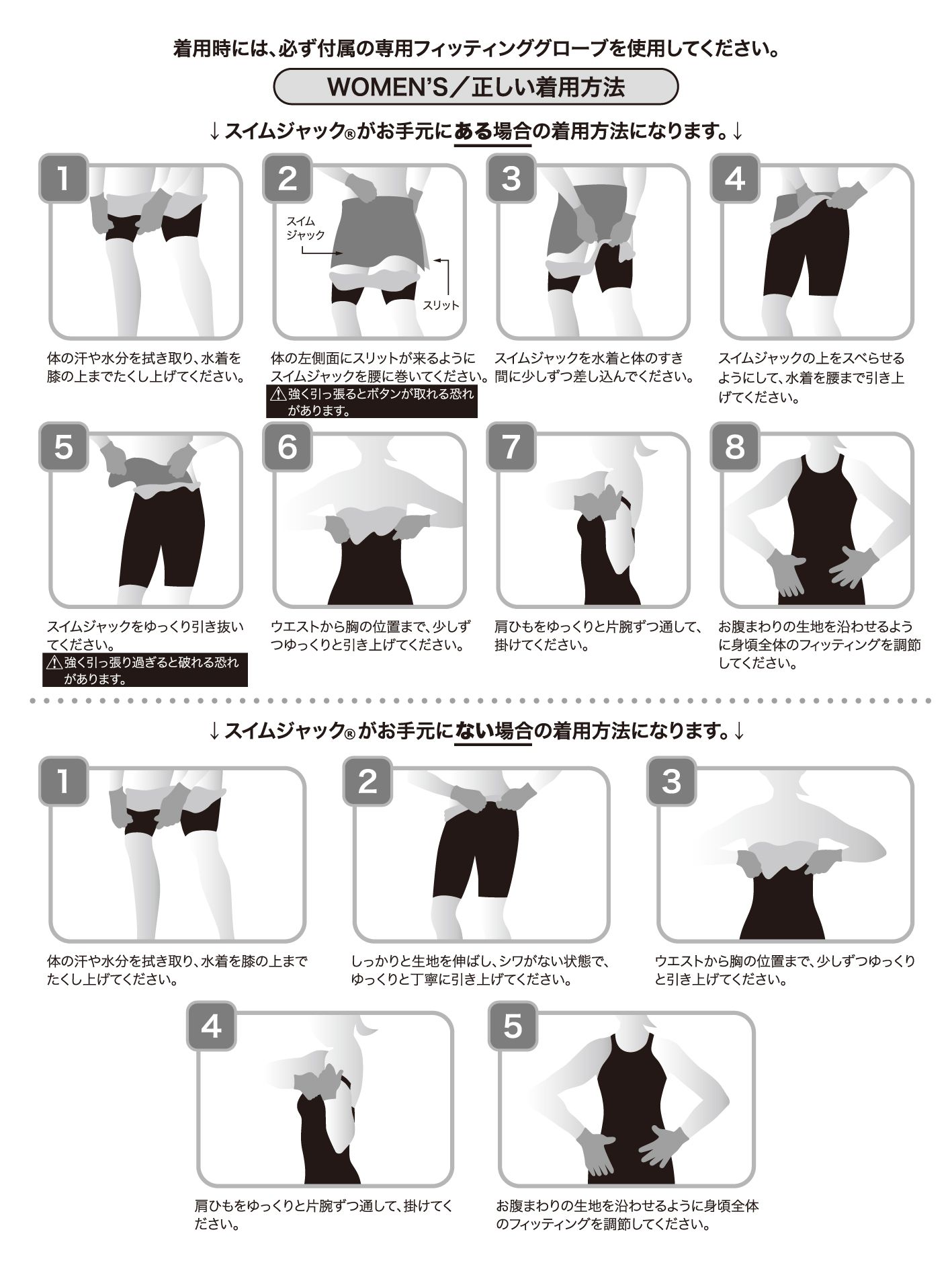 着用時には、必ず付属の専用フィッティンググローブを使用してください。

WOMEN'S／正しい着用方法

↓スイムジャック®がお手元にある場合の着用方法になります。↓

1
体の汗や水分を拭き取り、水着を膝の上までたくし上げてください。

2
スイムジャック
スリット
体の左側面にスリットが来るようにスイムジャックを腰に巻いてください。
⚠強く引っ張るとボタンが取れる恐れがあります。

3
スイムジャックを水着と体のすき間に少しずつ差し込んでください。

4
スイムジャックの上をスベらせるようにして、水着を腰まで引き上げてください。

5
スイムジャックをゆっくり引き抜いてください。
⚠強く引っ張り過ぎると破れる恐れがあります。

6
ウエストから胸の位置まで、少しずつゆっくりと引き上げてください。

7
肩ひもをゆっくりと片腕ずつ通して、掛けてください。

8
お腹まわりの生地を沿わせるように身頃全体のフィッティングを調節してください。

↓スイムジャック®がお手元にない場合の着用方法になります。↓

1
体の汗や水分を拭き取り、水着を膝の上までたくし上げてください。

2
しっかりと生地を伸ばし、シワがない状態で、ゆっくりと丁寧に引き上げてください。

3
ウエストから胸の位置まで、少しずつゆっくりと引き上げてください。

4
肩ひもをゆっくりと片腕ずつ通して、掛けてください。

5
お腹まわりの生地を沿わせるように身頃全体のフィッティングを調節してください。