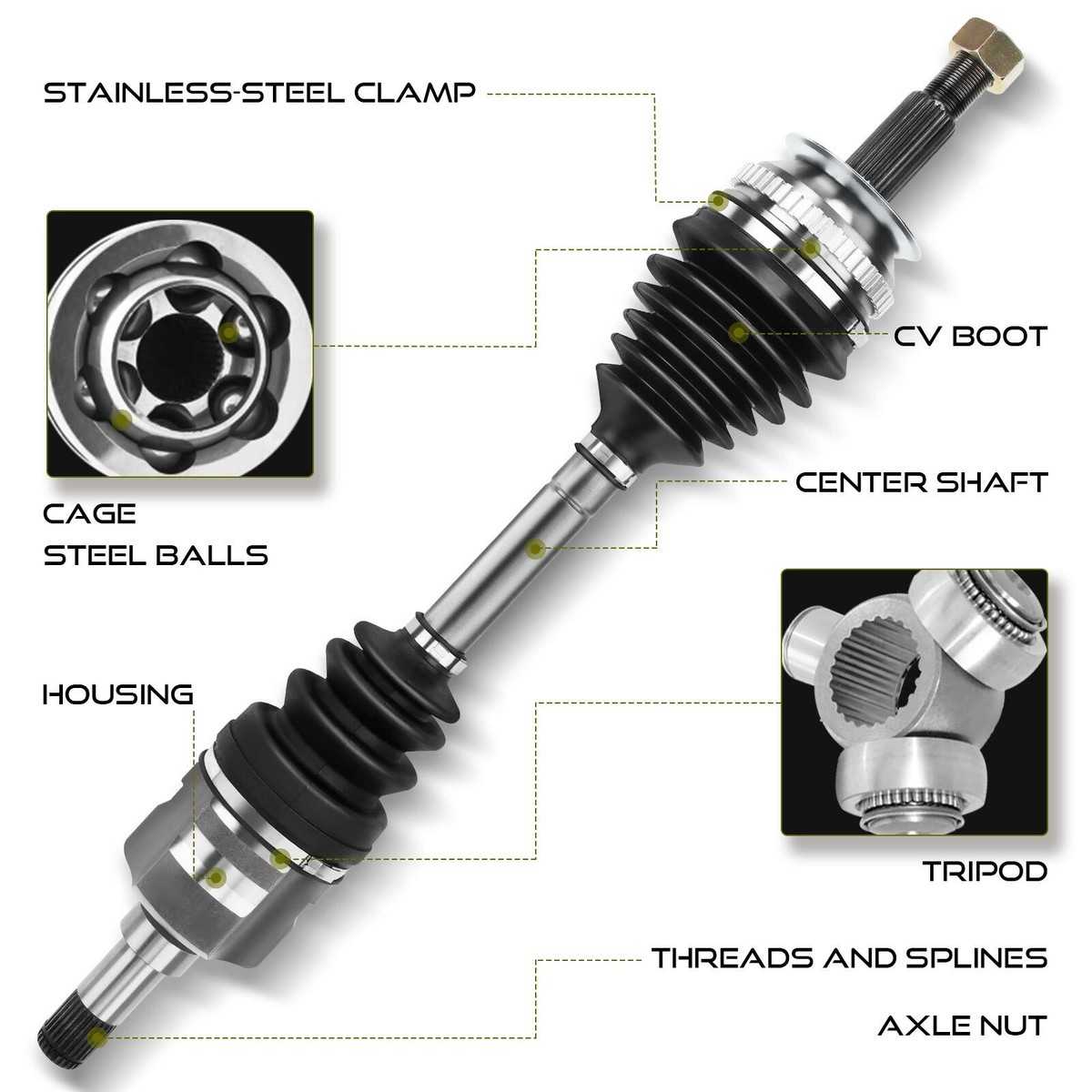 STAINLESS-STEEL CLAMP

CV BOOT

CAGE
STEEL BALLS

CENTER SHAFT

HOUSING

TRIPOD

THREADS AND SPLINES

AXLE NUT